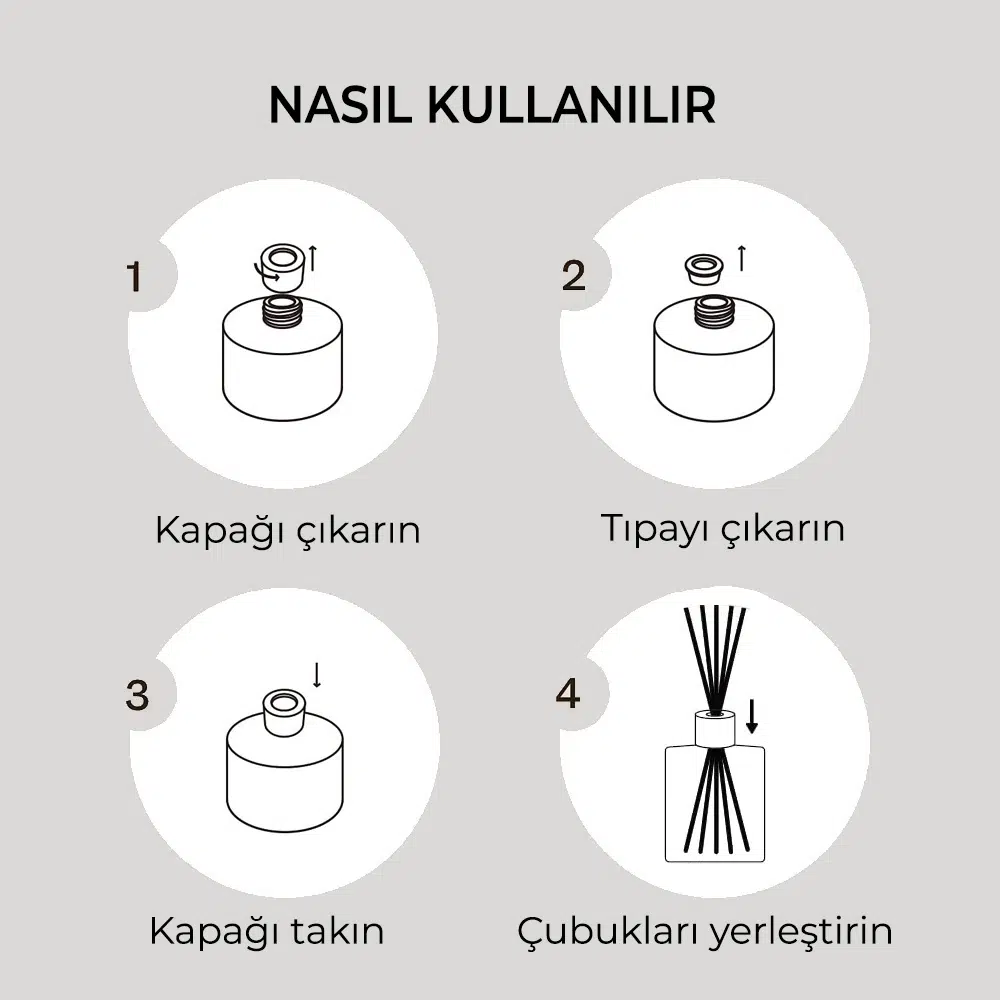 NASIL KULLANILIR

1

Kapağı çıkarın

2

Tıpayı çıkarın

3

Kapağı takın

4

Çubukları yerleştirin